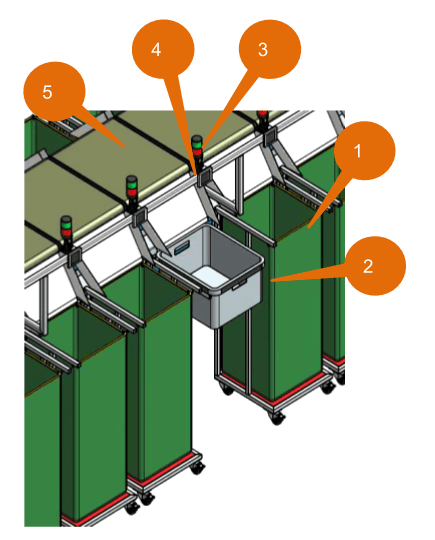 4
3
5
1
2